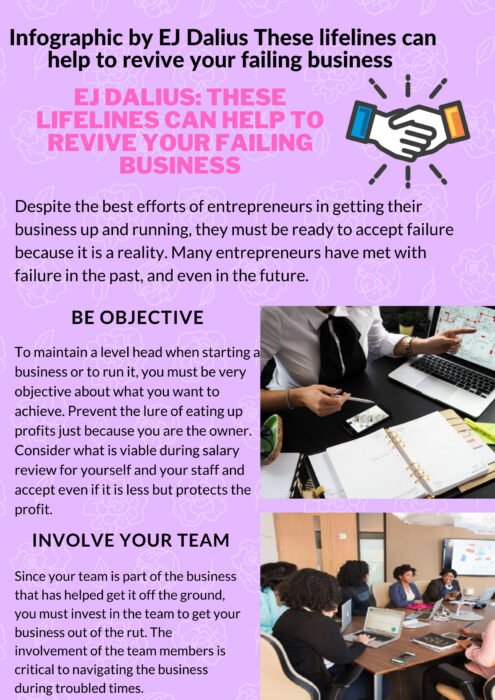 Infographic by EJ Dalius These lifelines can help to revive your failing business

EJ DALIUS: THESE LIFELINES CAN HELP TO REVIVE YOUR FAILING BUSINESS

Despite the best efforts of entrepreneurs in getting their business up and running, they must be ready to accept failure because it is a reality. Many entrepreneurs have met with failure in the past, and even in the future.

BE OBJECTIVE

To maintain a level head when starting a business or to run it, you must be very objective about what you want to achieve. Prevent the lure of eating up profits just because you are the owner. Consider what is viable during salary review for yourself and your staff and accept even if it is less but protects the profit.

INVOLVE YOUR TEAM

Since your team is part of the business that has helped get it off the ground, you must invest in the team to get your business out of the rut. The involvement of the team members is critical to navigating the business during troubled times.